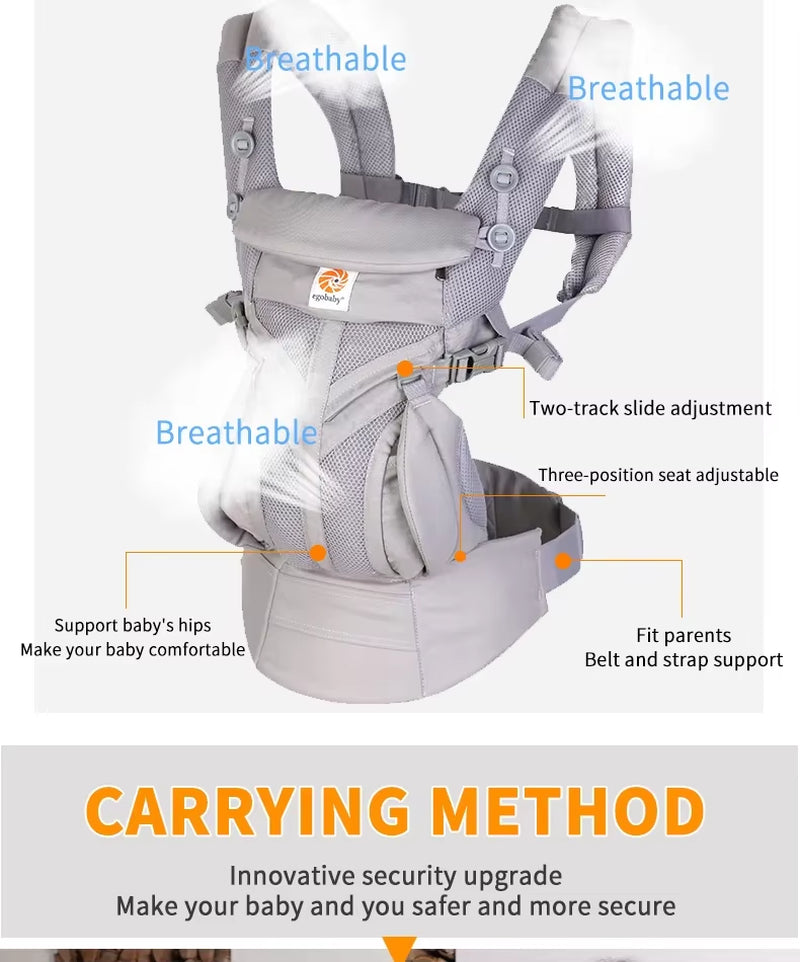 Breathable

Breathable

egobaby

Two-track slide adjustment

Breathable

Three-position seat adjustable

Support baby's hips
Make your baby comfortable

Fit parents
Belt and strap support

CARRYING METHOD

Innovative security upgrade
Make your baby and you safer and more secure